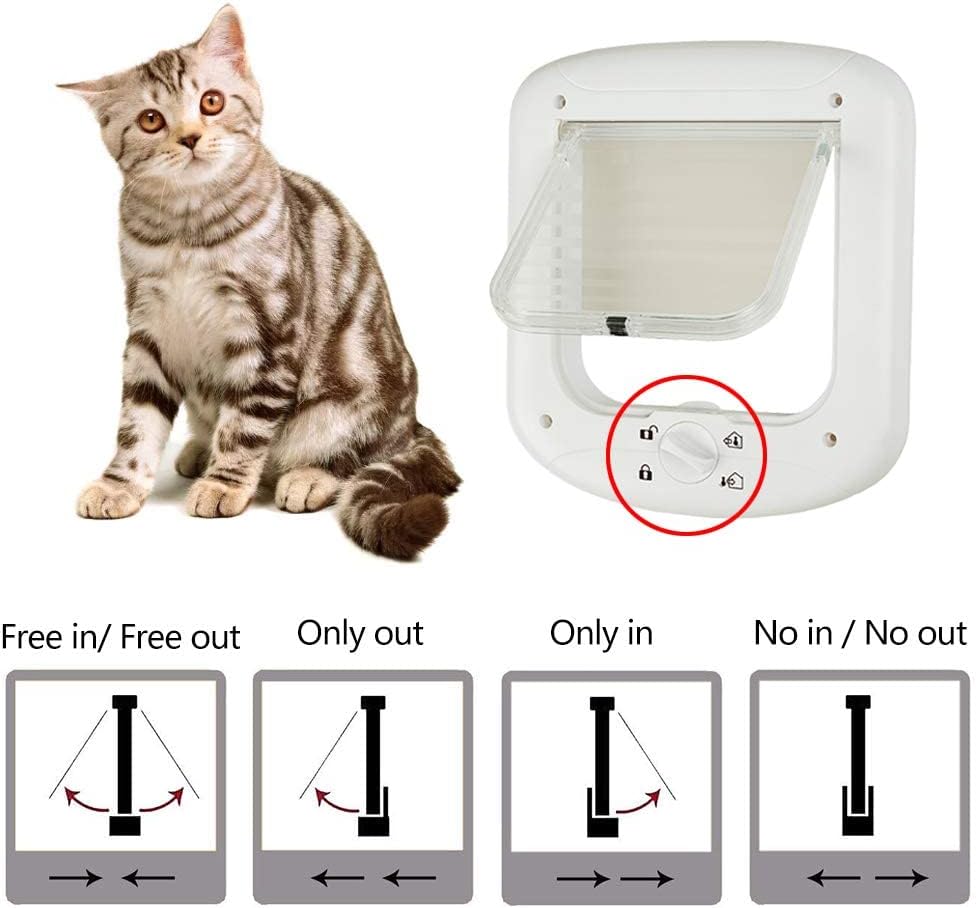 Free in/ Free out

Only out

Only in

No in / No out