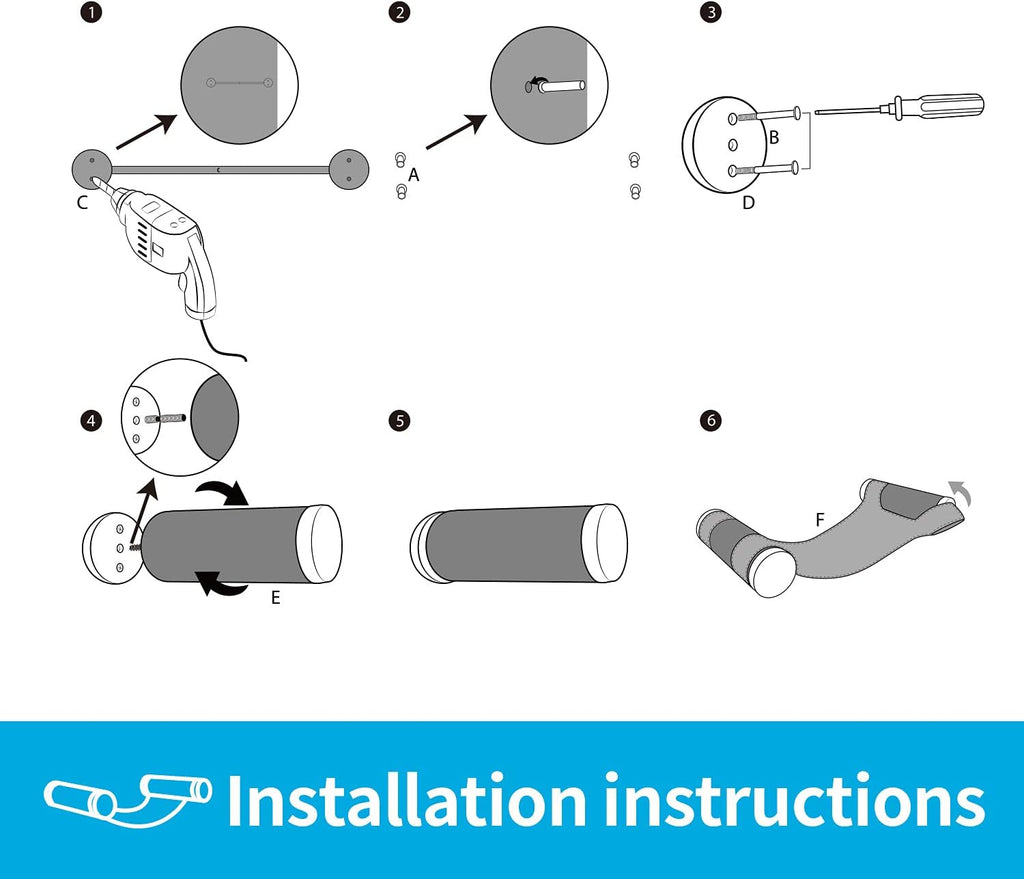 1

C

2

A

3

B

D

4

E

5

6

F

Installation instructions