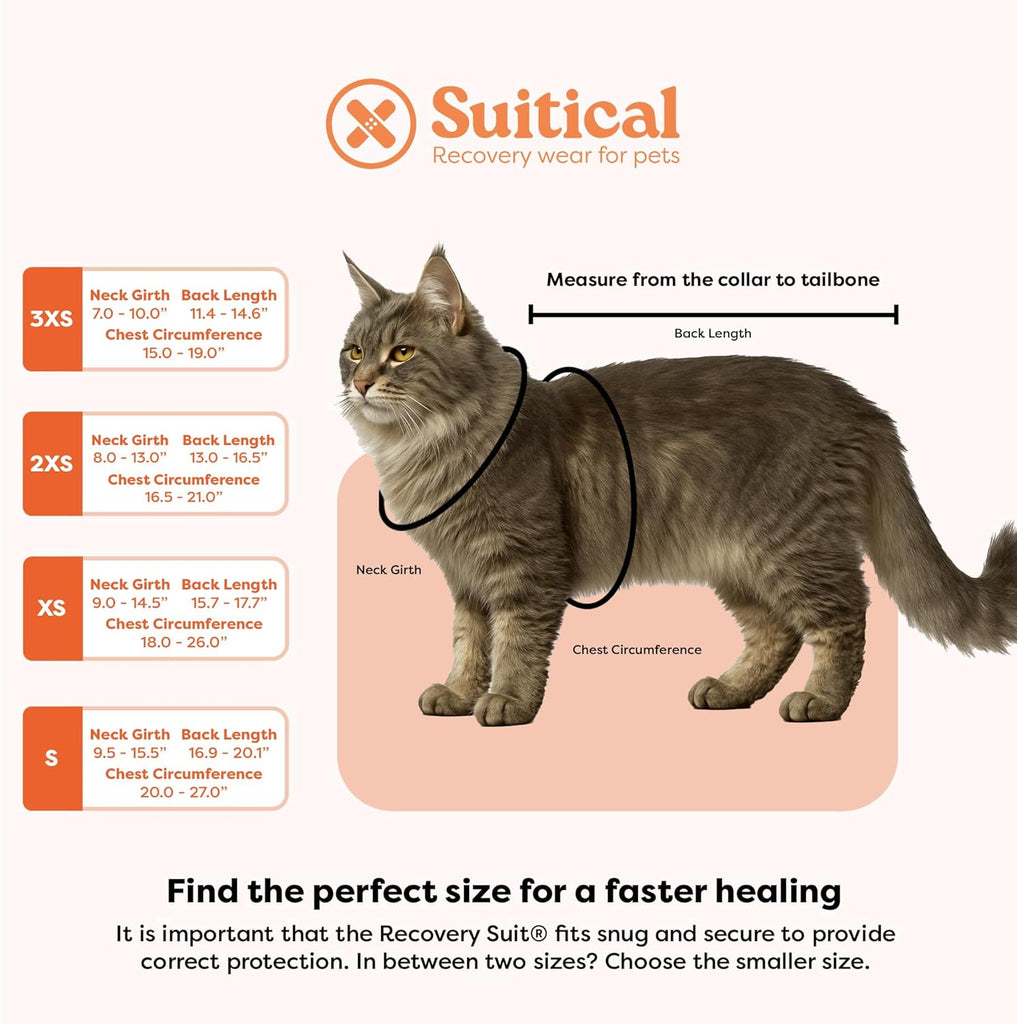 Suitical
Recovery wear for pets

3XS
Neck Girth 7.0 - 10.0”
Back Length 11.4 - 14.6”
Chest Circumference 15.0 - 19.0”

2XS
Neck Girth 8.0 - 13.0”
Back Length 13.0 - 16.5”
Chest Circumference 16.5 - 21.0”

XS
Neck Girth 9.0 - 14.5”
Back Length 15.7 - 17.7”
Chest Circumference 18.0 - 26.0”

S
Neck Girth 9.5 - 15.5”
Back Length 16.9 - 20.1”
Chest Circumference 20.0 - 27.0”

Measure from the collar to tailbone

Back Length

Neck Girth

Chest Circumference

Find the perfect size for a faster healing

It is important that the Recovery Suit® fits snug and secure to provide correct protection. In between two sizes? Choose the smaller size.