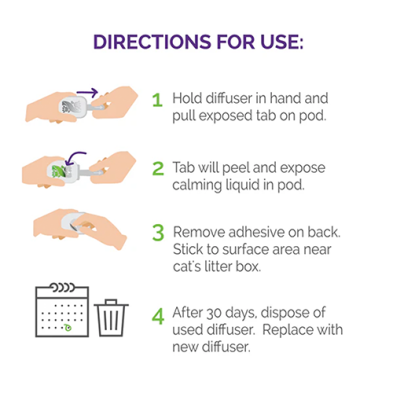 DIRECTIONS FOR USE:

1 Hold diffuser in hand and pull exposed tab on pod.

2 Tab will peel and expose calming liquid in pod.

3 Remove adhesive on back. Stick to surface area near cat's litter box.

4 After 30 days, dispose of used diffuser. Replace with new diffuser.